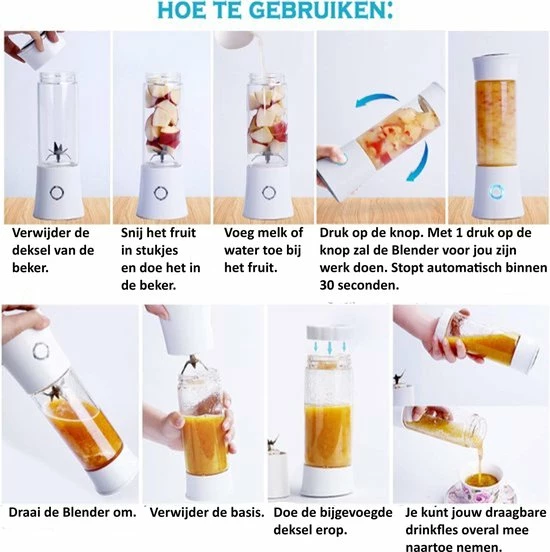 HOE TE GEBRUIKEN:

Verwijder de deksel van de beker.

Snij het fruit in stukjes en doe het in de beker.

Voeg melk of water toe bij het fruit.

Druk op de knop. Met 1 druk op de knop zal de Blender voor jou zijn werk doen. Stopt automatisch binnen 30 seconden.

Draai de Blender om.

Verwijder de basis.

Doe de bijgevoegde deksel erop.

Je kunt jouw draagbare drinkfles overal mee naartoe nemen.