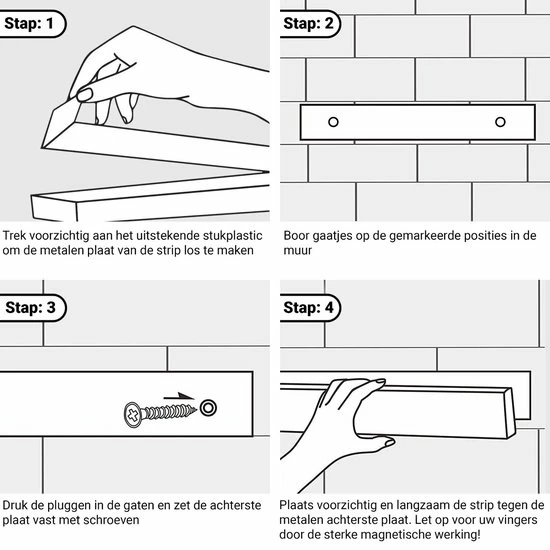 Stap: 1

Trek voorzichtig aan het uitstekende stukplastic om de metalen plaat van de strip los te maken

Stap: 2

Boor gaatjes op de gemarkeerde posities in de muur

Stap: 3

Druk de pluggen in de gaten en zet de achterste plaat vast met schroeven

Stap: 4

Plaats voorzichtig en langzaam de strip tegen de metalen achterste plaat. Let op voor uw vingers door de sterke magnetische werking!