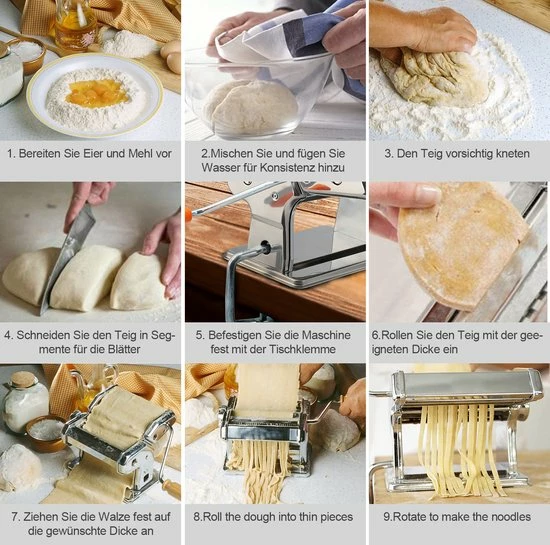 1. Bereiten Sie Eier und Mehl vor

2.Mischen Sie und fügen Sie Wasser für Konsistenz hinzu

3. Den Teig vorsichtig kneten

4. Schneiden Sie den Teig in Segmente für die Blätter

5. Befestigen Sie die Maschine fest mit der Tischklemme

6.Rollen Sie den Teig mit der geeigneten Dicke ein

7. Ziehen Sie die Walze fest auf die gewünschte Dicke an

8.Roll the dough into thin pieces

9.Rotate to make the noodles