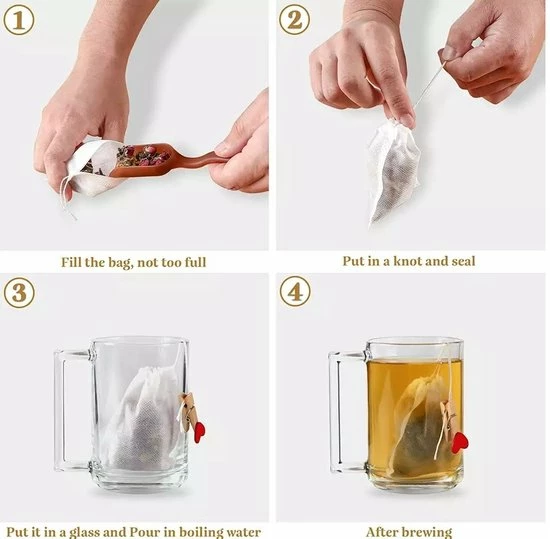 1

Fill the bag, not too full

2

Put in a knot and seal

3

Put it in a glass and Pour in boiling water

4

After brewing