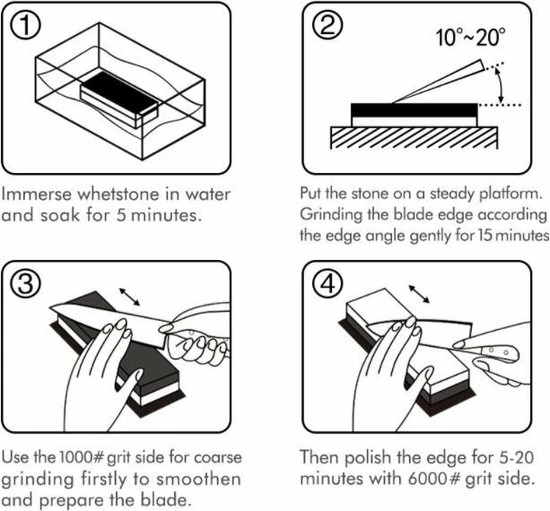 ①

Immerse whetstone in water and soak for 5 minutes.

②

10°~20°

Put the stone on a steady platform. Grinding the blade edge according the edge angle gently for 15 minutes

③

Use the 1000# grit side for coarse grinding firstly to smoothen and prepare the blade.

④

Then polish the edge for 5-20 minutes with 6000# grit side.